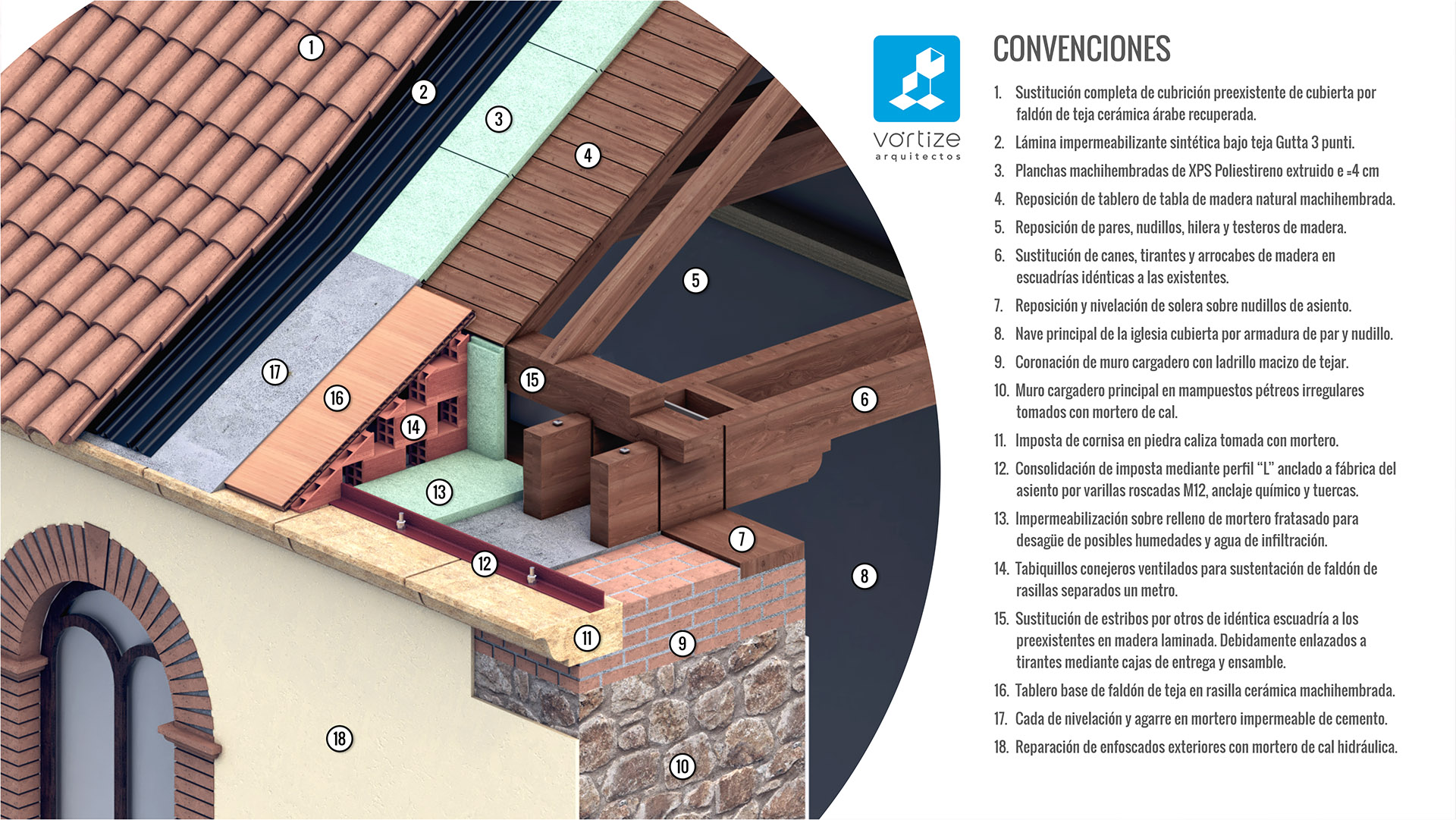 1
2
3
4
5
6
7
8
9
10
11
12
13
14
15
16
17
18

vortize
arquitectos

CONVENCIONES

1. Sustitución completa de cubrición preexistente de cubierta por faldón de teja cerámica árabe recuperada.
2. Lámina impermeabilizante sintética bajo teja Gutta 3 punti.
3. Planchas machihembradas de XPS Poliestireno extruido e =4 cm
4. Reposición de tablero de tabla de madera natural machihembrada.
5. Reposición de pares, nudillos, hilera y testeros de madera.
6. Sustitución de canes, tirantes y arrocabes de madera en escuadrías idénticas a las existentes.
7. Reposición y nivelación de solera sobre nudillos de asiento.
8. Nave principal de la iglesia cubierta por armadura de par y nudillo.
9. Coronación de muro cargadero con ladrillo macizo de tejar.
10. Muro cargadero principal en mampuestos pétreos irregulares tomados con mortero de cal.
11. Imposta de cornisa en piedra caliza tomada con mortero.
12. Consolidación de imposta mediante perfil “L” anclado a fábrica del asiento por varillas roscadas M12, anclaje químico y tuercas.
13. Impermeabilización sobre relleno de mortero fratasado para desagüe de posibles humedades y agua de infiltración.
14. Tabiquillos conejeros ventilados para sustentación de faldón de rasillas separados un metro.
15. Sustitución de estribos por otros de idéntica escuadría a los preexistentes en madera laminada. Debidamente enlazados a tirantes mediante cajas de entrega y ensamble.
16. Tablero base de faldón de teja en rasilla cerámica machihembrada.
17. Cada de nivelación y agarre en mortero impermeable de cemento.
18. Reparación de enfoscados exteriores con mortero de cal hidráulica.